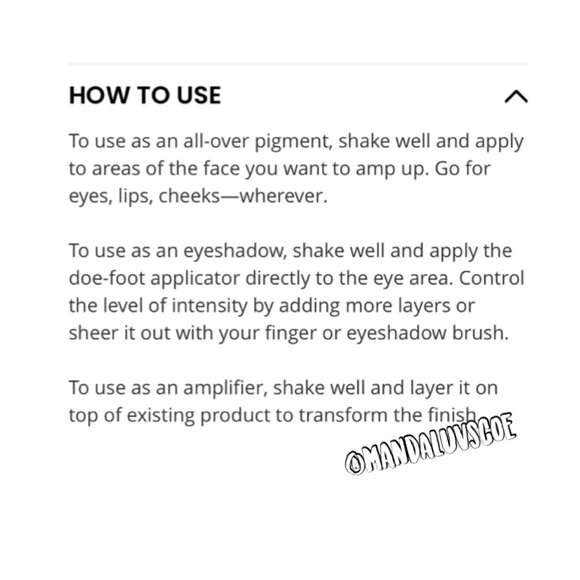 HOW TO USE

To use as an all-over pigment, shake well and apply to areas of the face you want to amp up. Go for eyes, lips, cheeks—wherever.

To use as an eyeshadow, shake well and apply the doe-foot applicator directly to the eye area. Control the level of intensity by adding more layers or sheer it out with your finger or eyeshadow brush.

To use as an amplifier, shake well and layer it on top of existing product to transform the finish

@MANDALUVSCOE